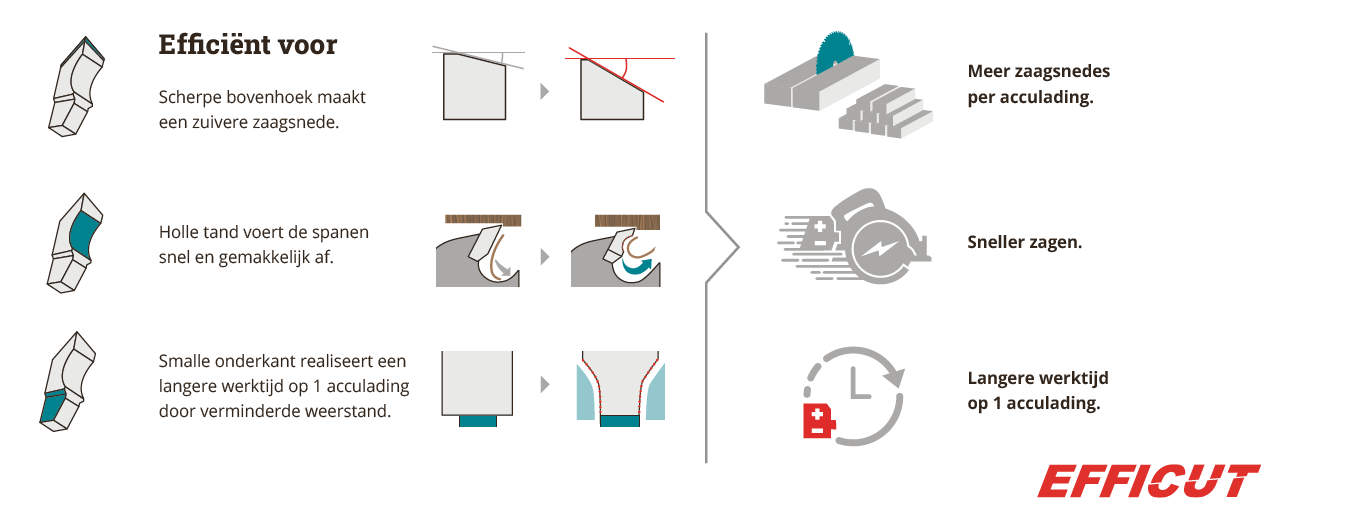 Efficiënt voor

Scherpe bovenhoek maakt een zuivere zaagsnede.

Holle tand voert de spanen snel en gemakkelijk af.

Smalle onderkant realiseert een langere werktijd op 1 acculading door verminderde weerstand.

Meer zaagsnedes per acculading.

Sneller zagen.

Langere werktijd op 1 acculading.

EFFICUT